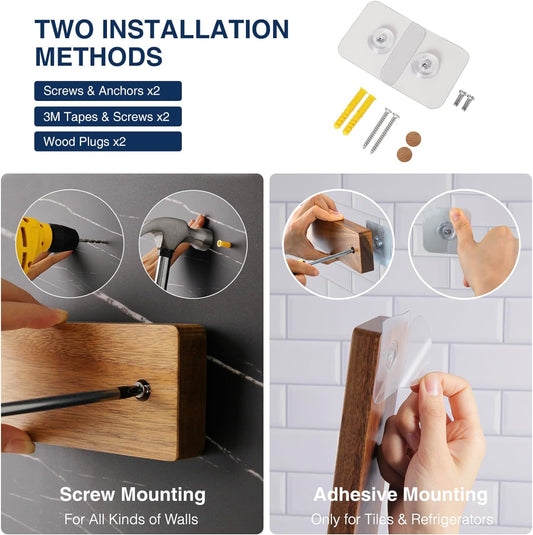 TWO INSTALLATION METHODS

Screws & Anchors x2

3M Tapes & Screws x2

Wood Plugs x2

Screw Mounting

For All Kinds of Walls

Adhesive Mounting

Only for Tiles & Refrigerators